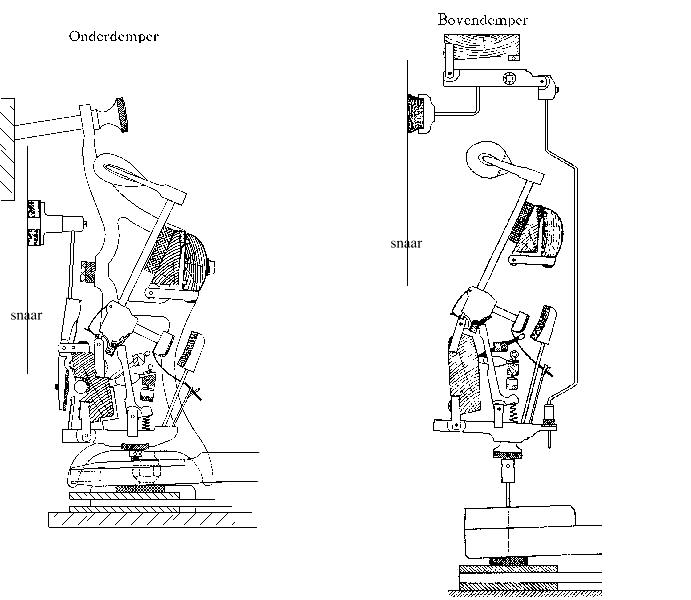 Onderdemper

snaar

Bovendemper

snaar